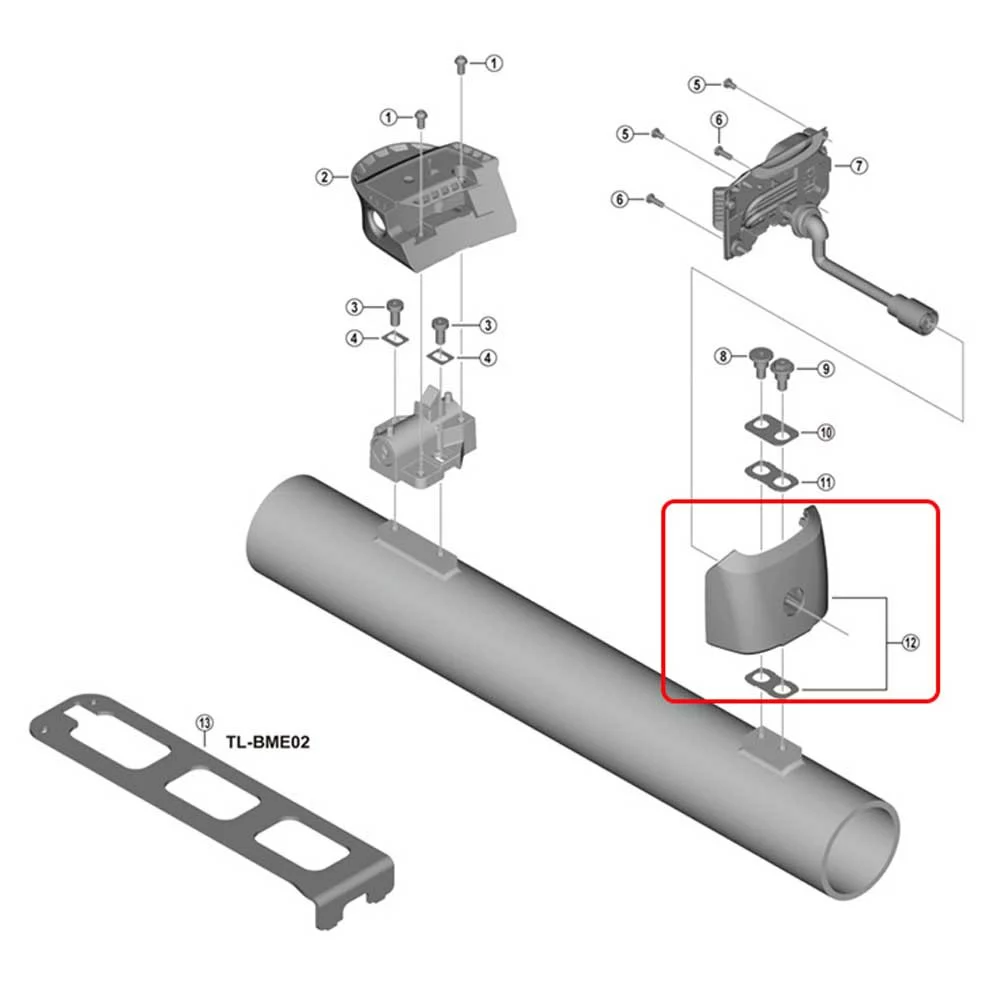 1
1
2
3
3
4
4
5
5
6
6
7
8
9
10
11
12
13
TL-BME02