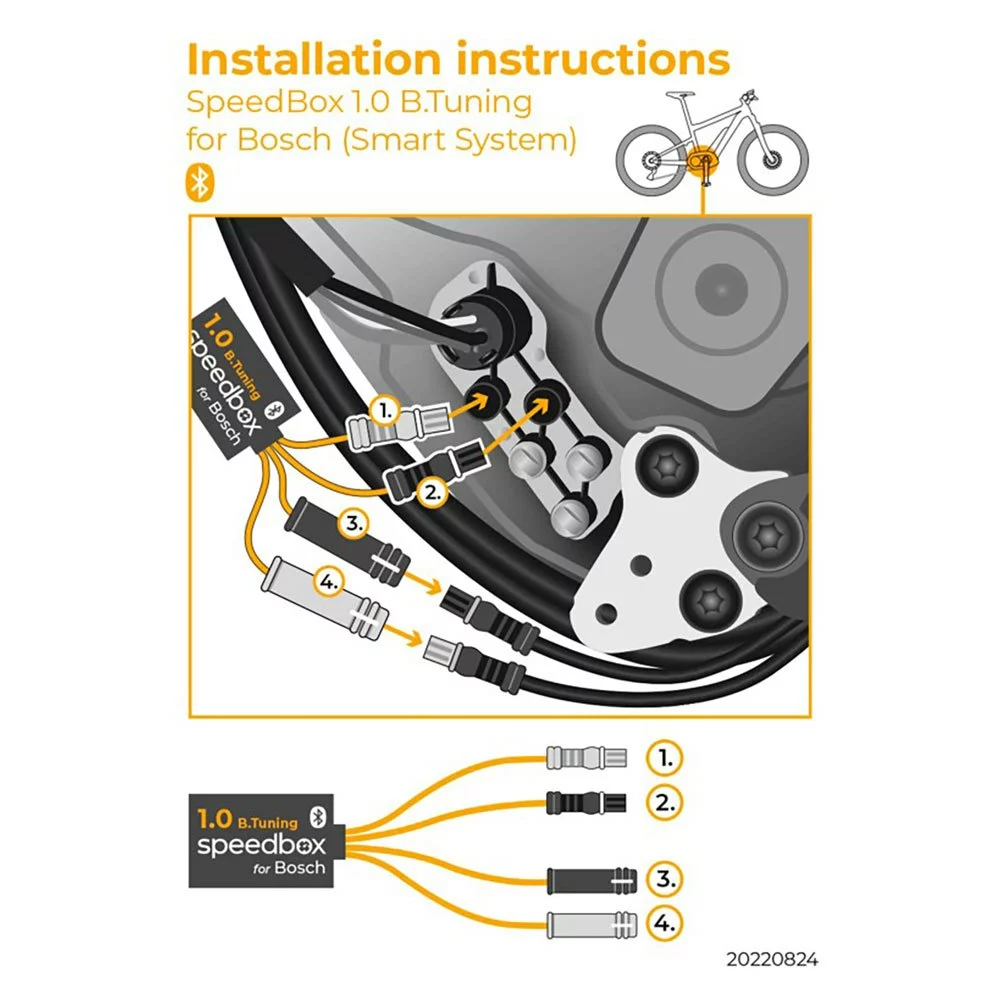 Installation instructions
SpeedBox 1.0 B.Tuning
for Bosch (Smart System)

1.0 B.Tuning
speedbox
for Bosch

1.
2.
3.
4.

1.0 B.Tuning
speedbox
for Bosch

1.
2.
3.
4.

20220824