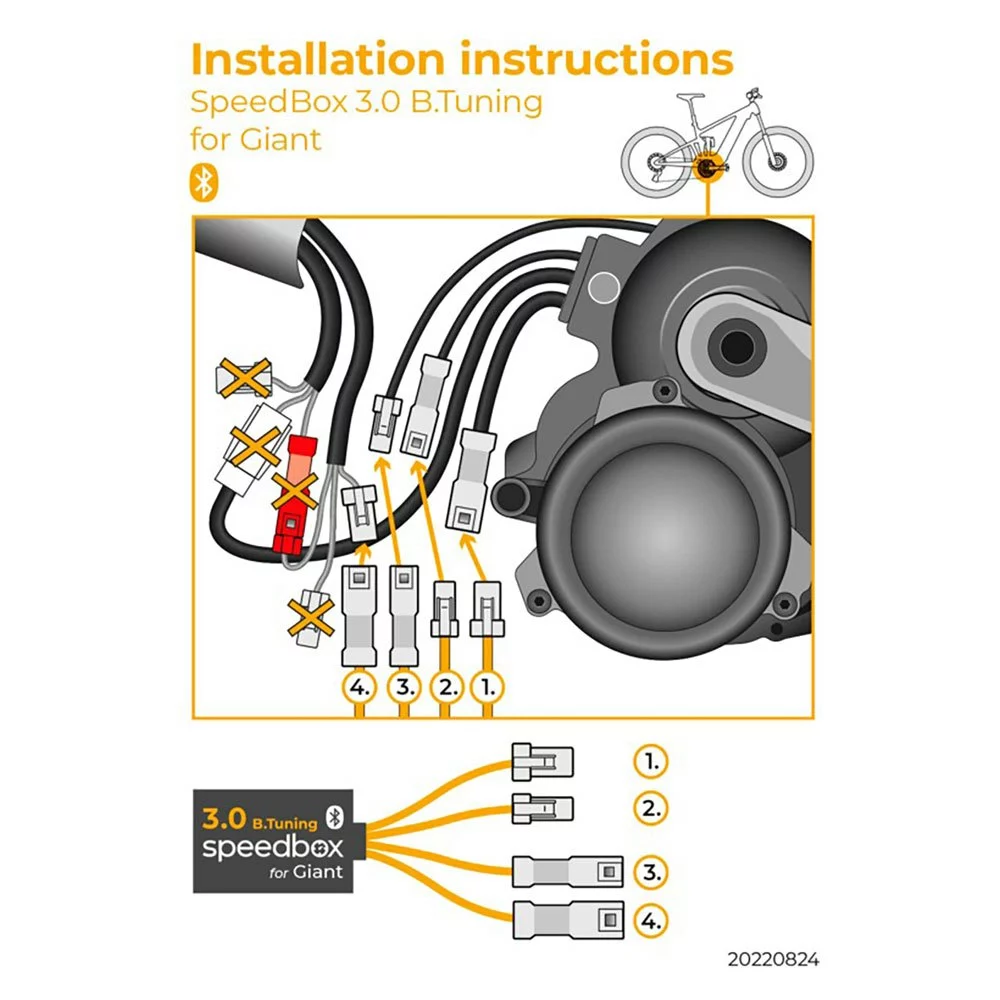 Installation instructions
SpeedBox 3.0 B.Tuning
for Giant

4. 3. 2. 1.

3.0 B.Tuning
speedbox
for Giant

1.
2.
3.
4.

20220824