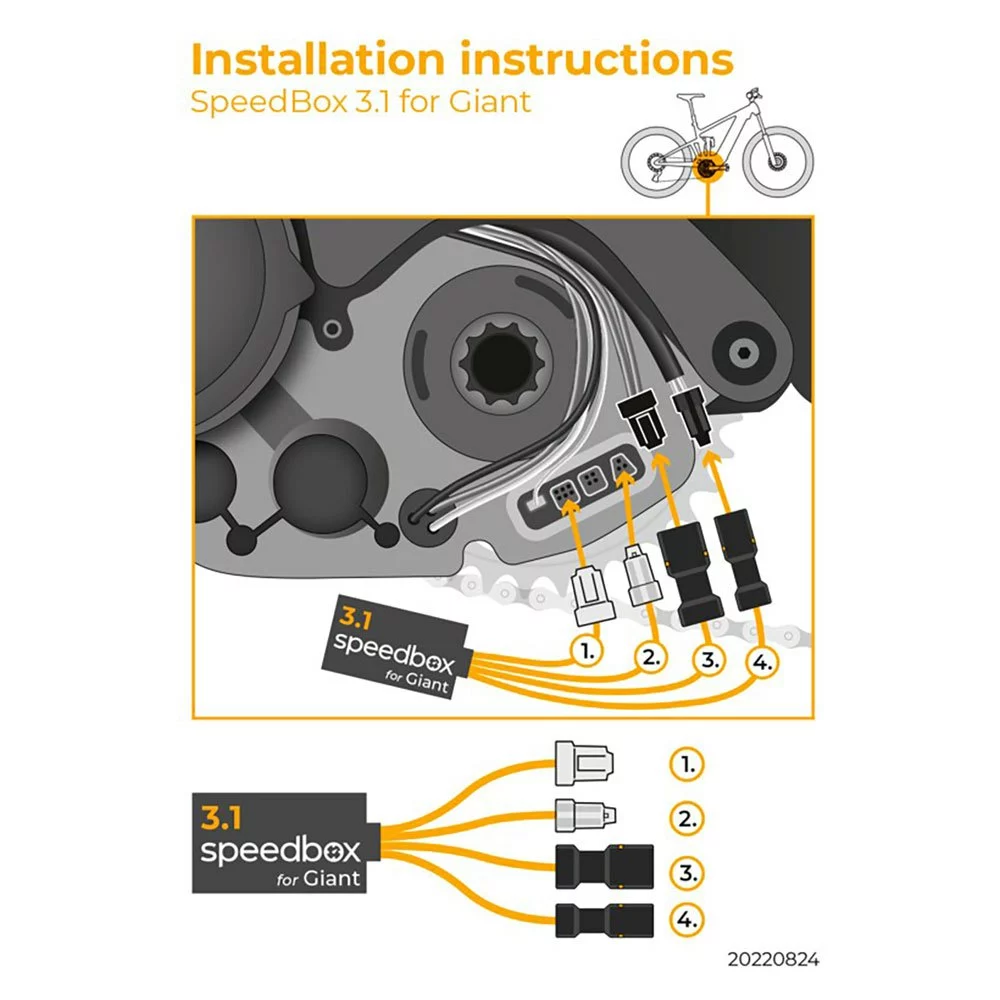 Installation instructions
SpeedBox 3.1 for Giant

3.1
speedbox
for Giant

1.
2.
3.
4.

3.1
speedbox
for Giant

1.
2.
3.
4.

20220824