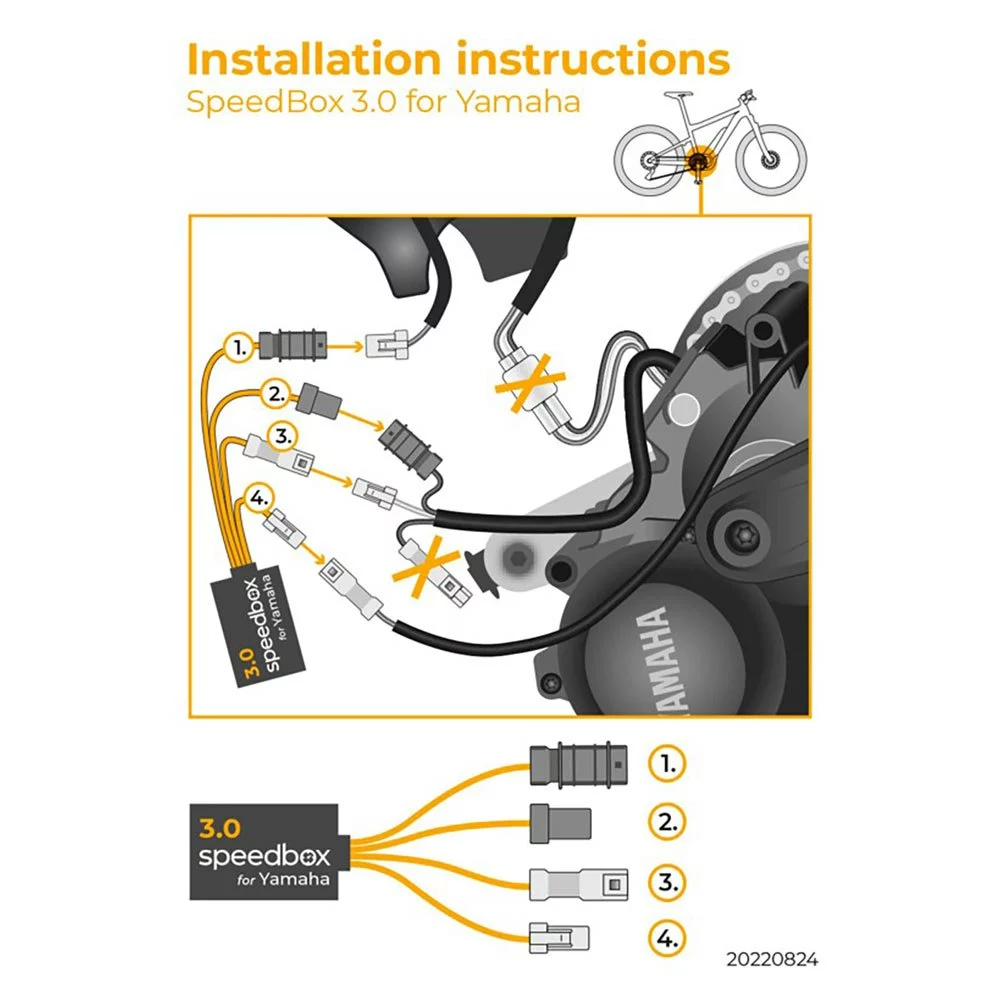 Installation instructions
SpeedBox 3.0 for Yamaha

1.

2.

3.

4.

3.0
speedbox
for Yamaha

YAMAHA

3.0
speedbox
for Yamaha

1.

2.

3.

4.

20220824